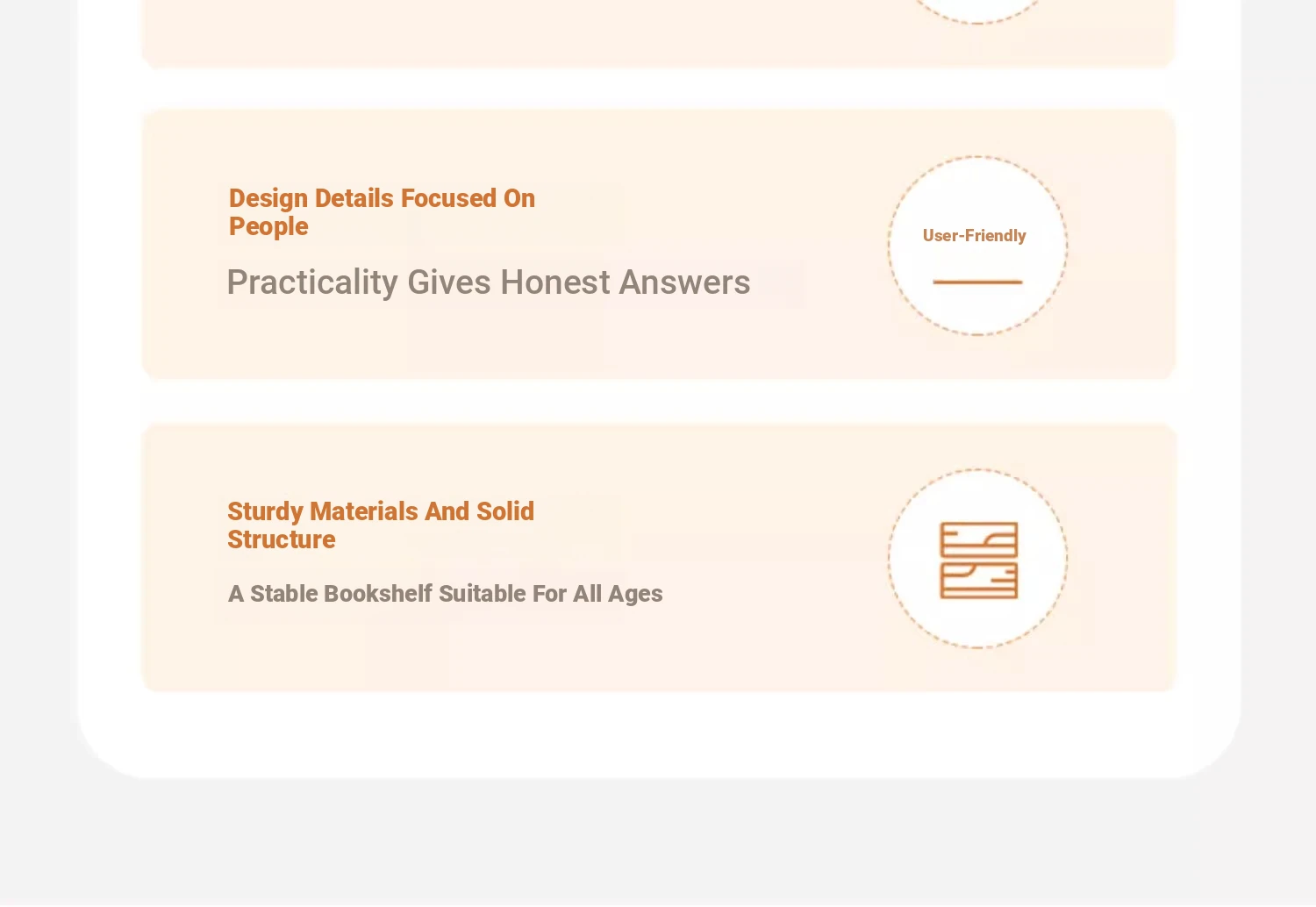 Design Details Focused On People

Practicality Gives Honest Answers

User-Friendly

Sturdy Materials And Solid Structure

A Stable Bookshelf Suitable For All Ages