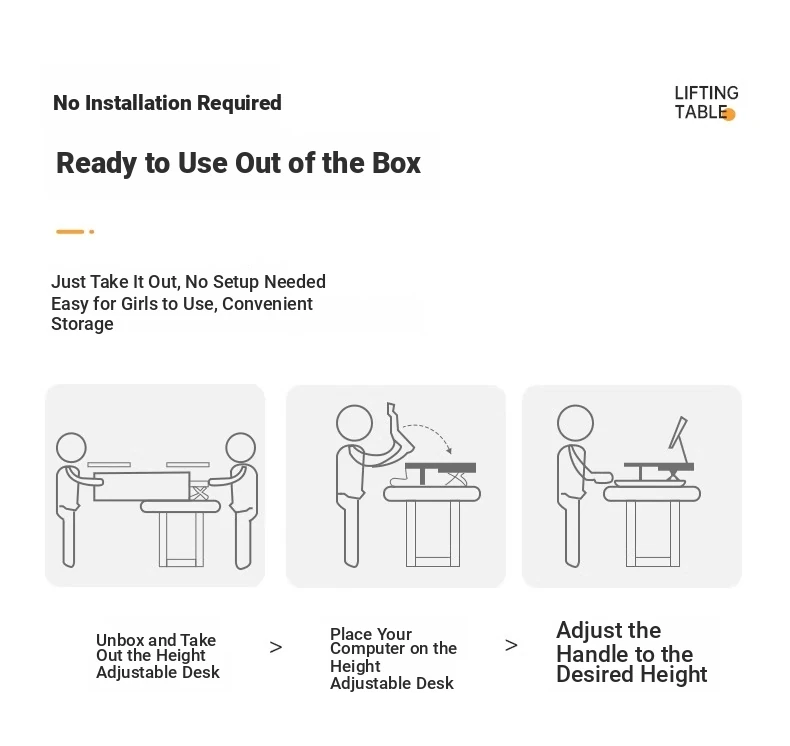 No Installation Required

LIFTING TABLE

Ready to Use Out of the Box

Just Take It Out, No Setup Needed
Easy for Girls to Use, Convenient Storage

Unbox and Take Out the Height Adjustable Desk

>

Place Your Computer on the Height Adjustable Desk

>

Adjust the Handle to the Desired Height