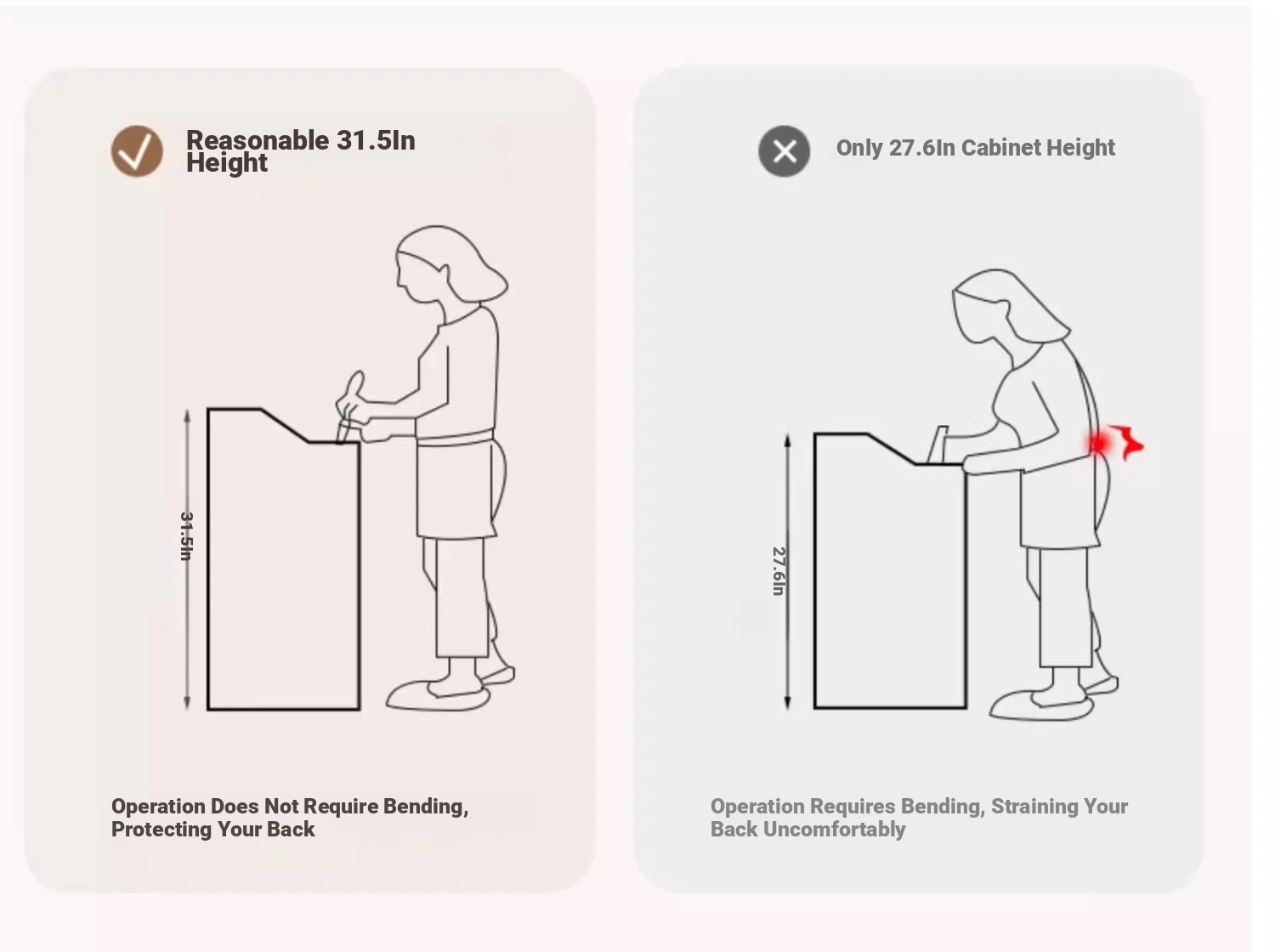 Reasonable 31.5In Height

31.5In

Operation Does Not Require Bending, Protecting Your Back

Only 27.6In Cabinet Height

27.6In

Operation Requires Bending, Straining Your Back Uncomfortably