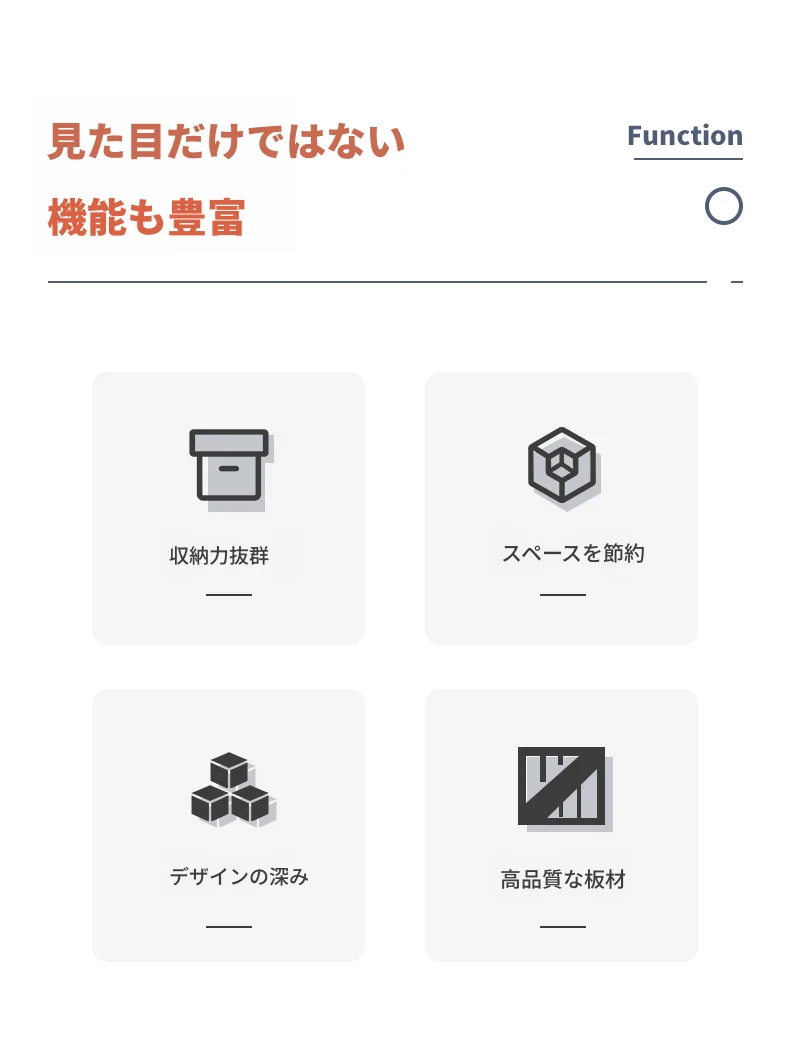 見た目だけではない
機能も豊富

Function

収納力抜群

スペースを節約

デザインの深み

高品質な板材