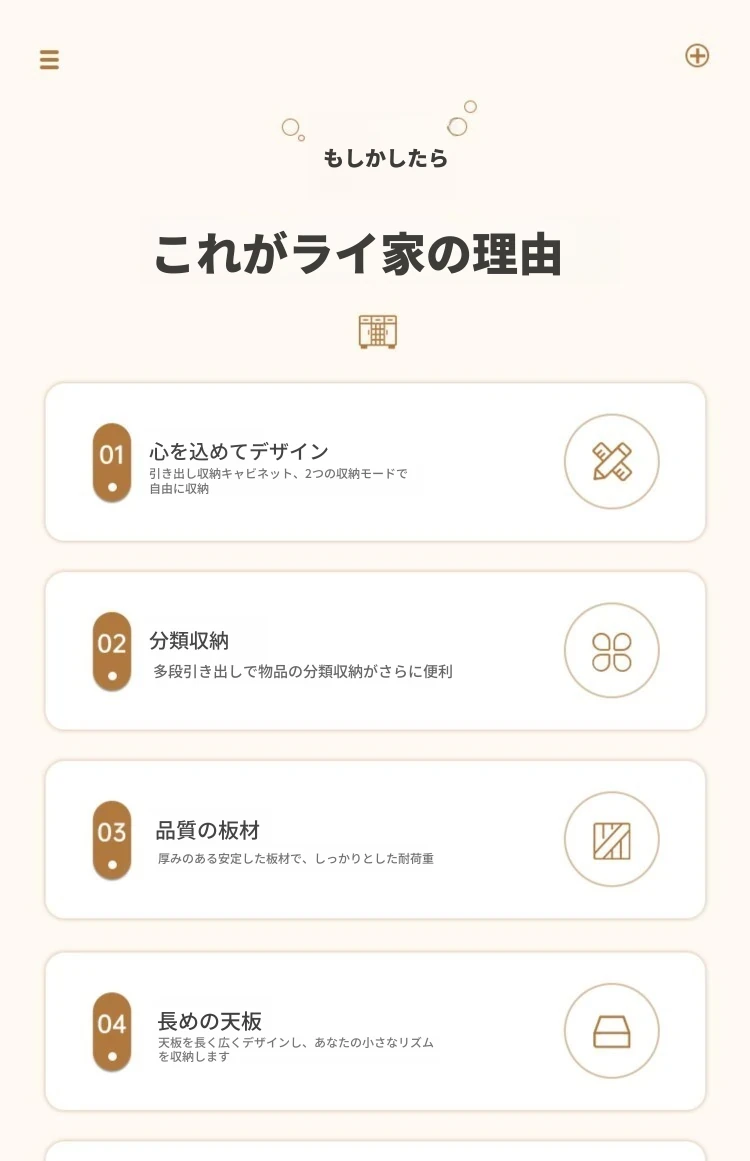 もしかしたら

これがライ家の理由

01
心を込めてデザイン
引き出し収納キャビネット、2つの収納モードで自由に収納

02
分類収納
多段引き出しで物品の分類収納がさらに便利

03
品質の板材
厚みのある安定した板材で、しっかりとした耐荷重

04
長めの天板
天板を長く広くデザインし、あなたの小さなリズムを収納します