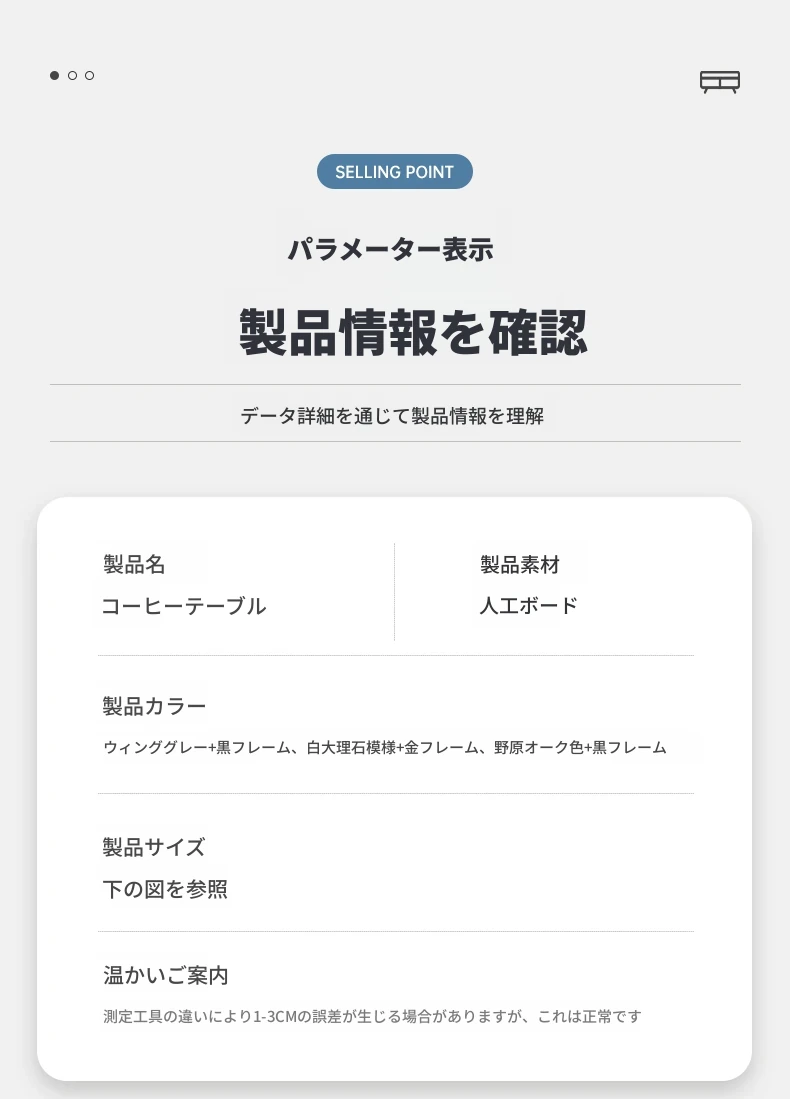 SELLING POINT

パラメーター表示

製品情報を確認

データ詳細を通じて製品情報を理解

製品名
コーヒーテーブル

製品素材
人工ボード

製品カラー
ウィンググレー+黒フレーム、白大理石模様+金フレーム、野原オーク色+黒フレーム

製品サイズ
下の図を参照

温かいご案内
測定工具の違いにより1-3CMの誤差が生じる場合がありますが、これは正常です