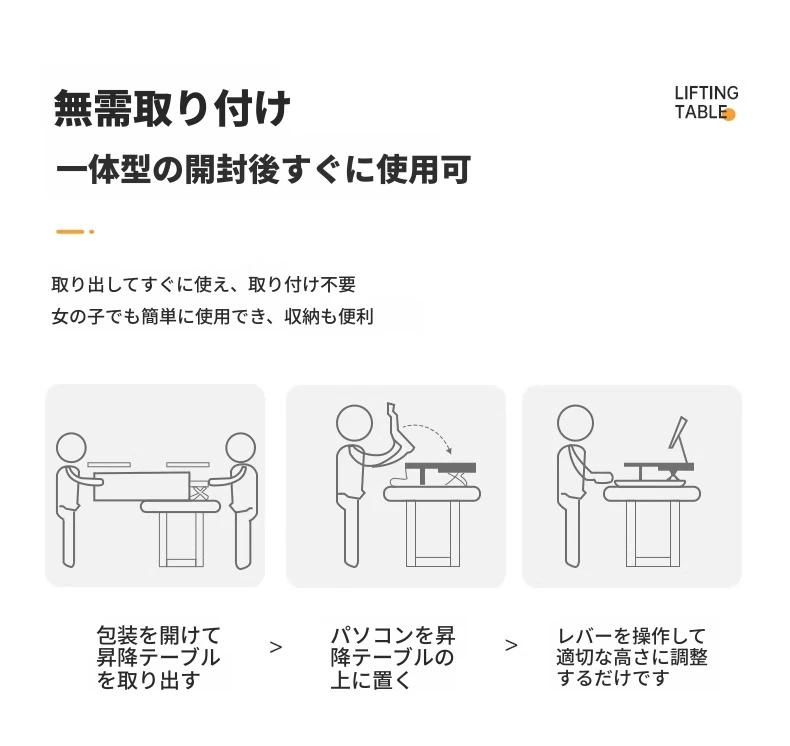 無需取り付け
一体型の開封後すぐに使用可

LIFTING TABLE

取り出してすぐに使え、取り付け不要
女の子でも簡単に使用でき、収納も便利

包装を開けて昇降テーブルを取り出す

>

パソコンを昇降テーブルの上に置く

>

レバーを操作して適切な高さに調整するだけです