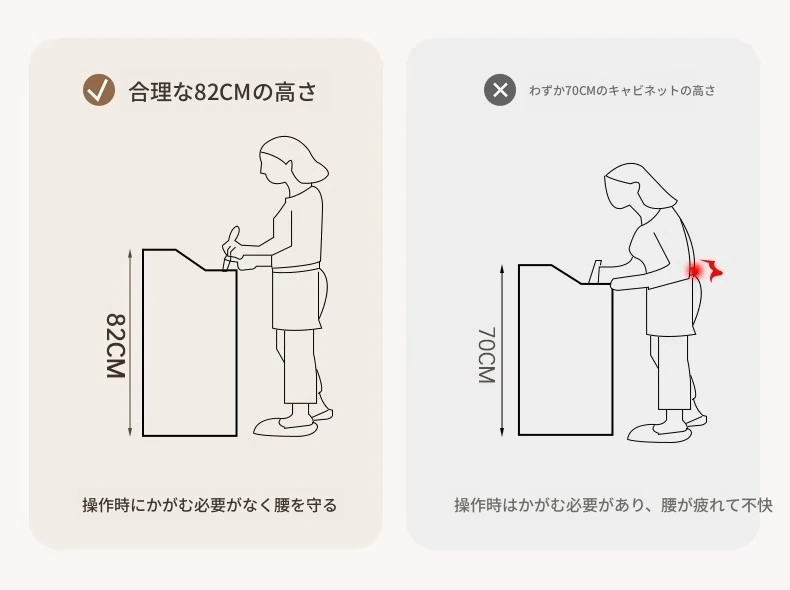 合理な82CMの高さ

82CM

操作時にかがむ必要がなく腰を守る

わずか70CMのキャビネットの高さ

70CM

操作時はかがむ必要があり、腰が疲れて不快