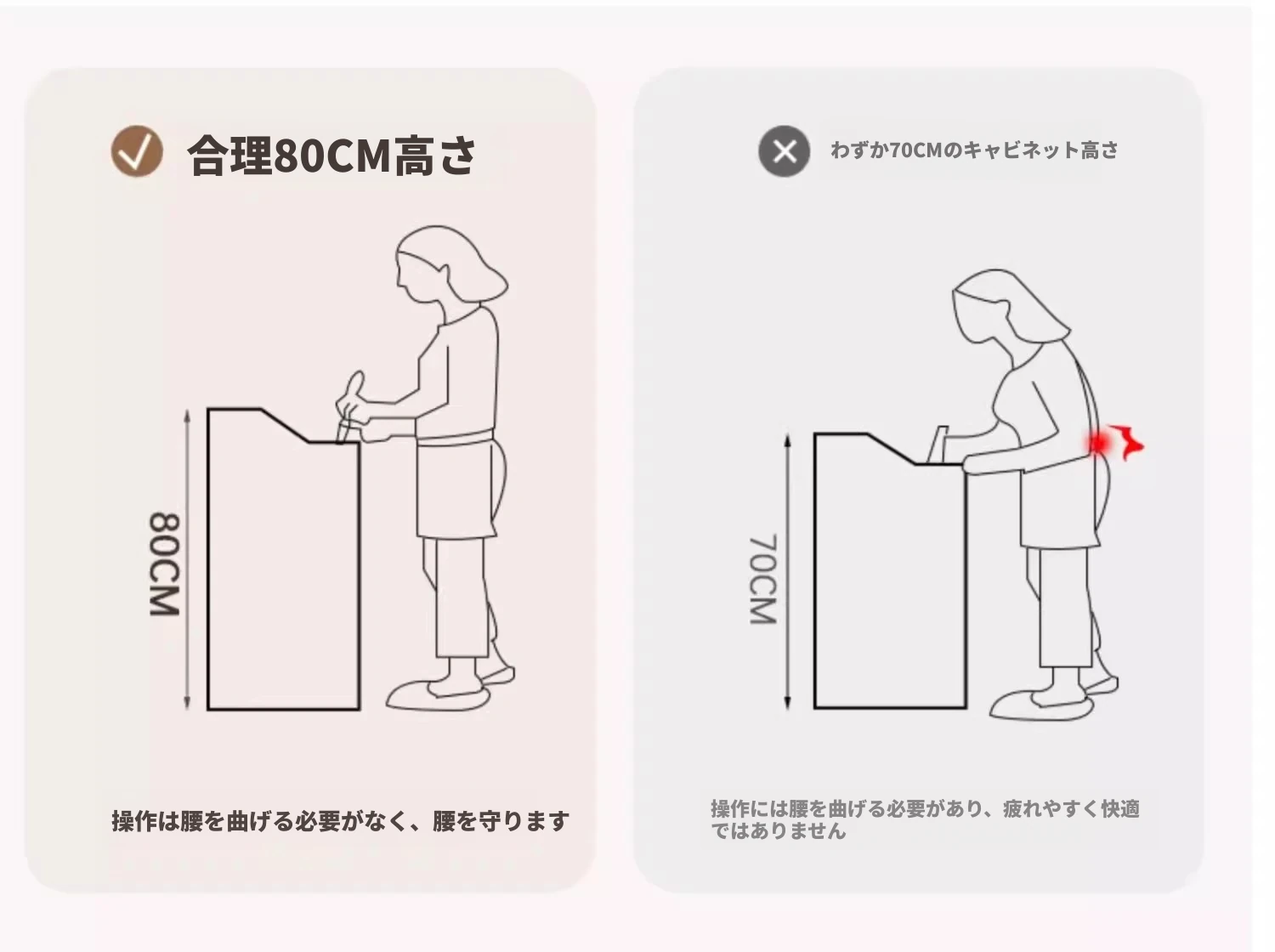 合理80CM高さ

80CM

操作は腰を曲げる必要がなく、腰を守ります

わずか70CMのキャビネット高さ

70CM

操作には腰を曲げる必要があり、疲れやすく快適ではありません